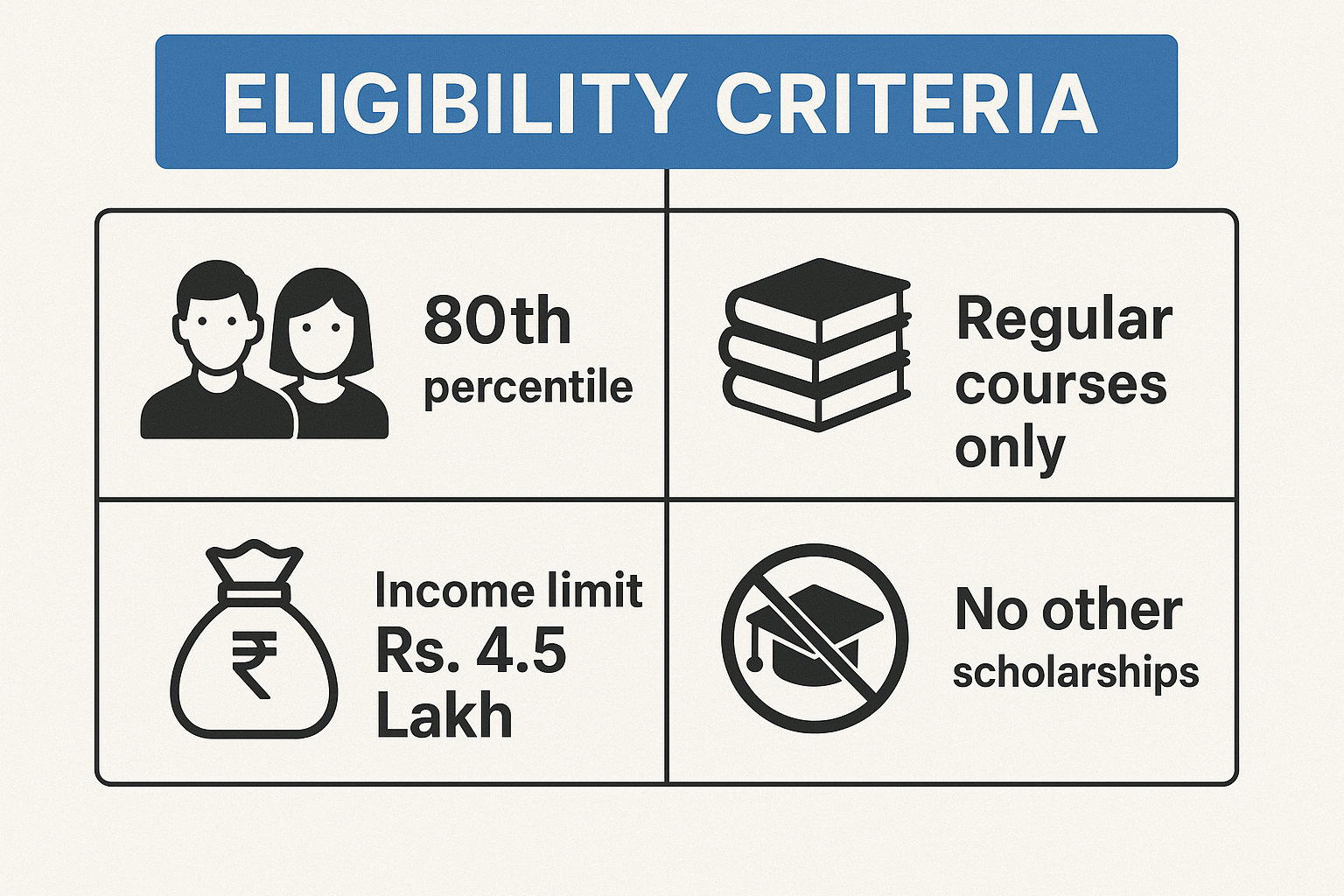 ELIGIBILITY CRITERIA

80th percentile

Regular courses only

₹

Income limit Rs. 4.5 Lakh

No other scholarships